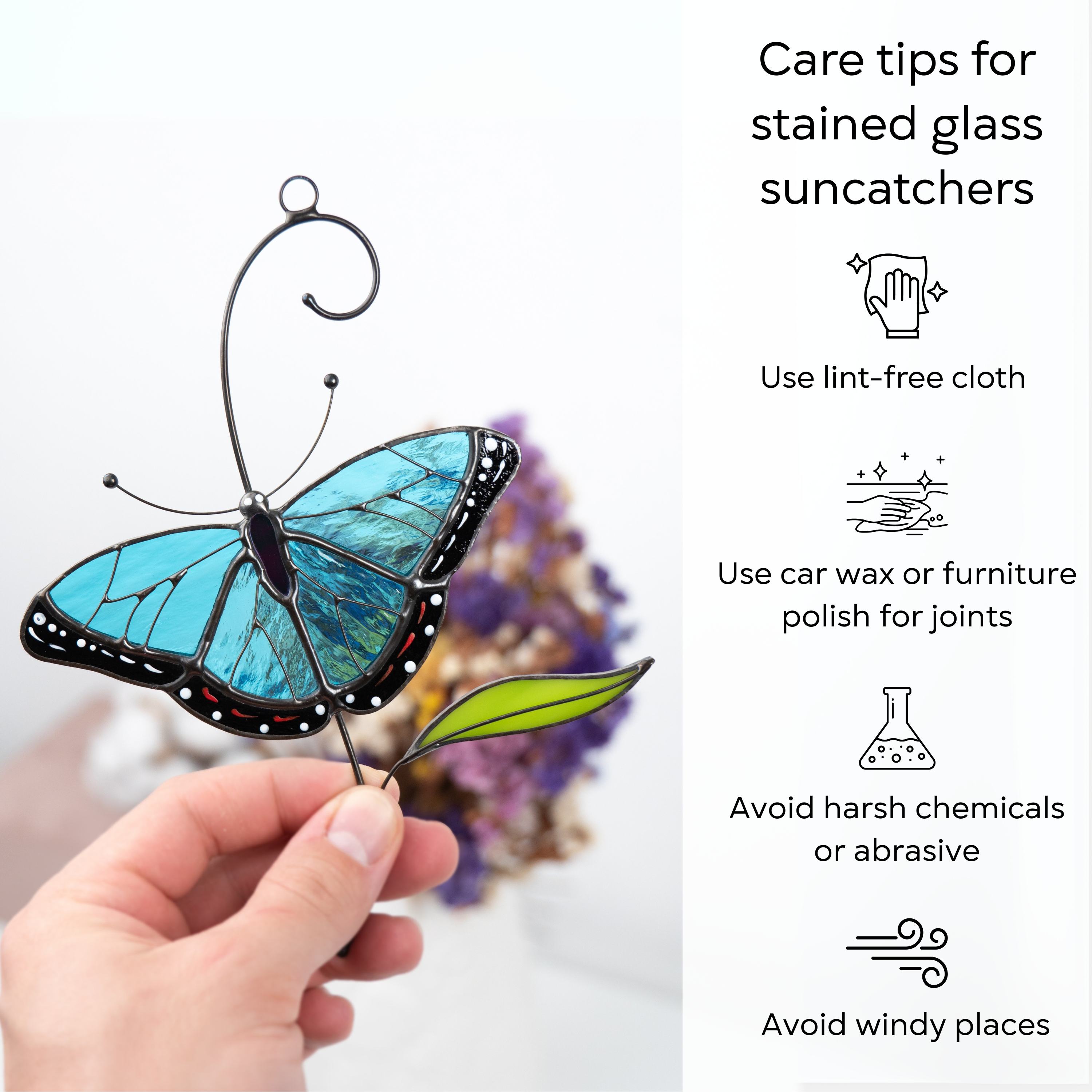 Care tips for stained glass suncatchers

Use lint-free cloth

Use car wax or furniture polish for joints

Avoid harsh chemicals or abrasive

Avoid windy places