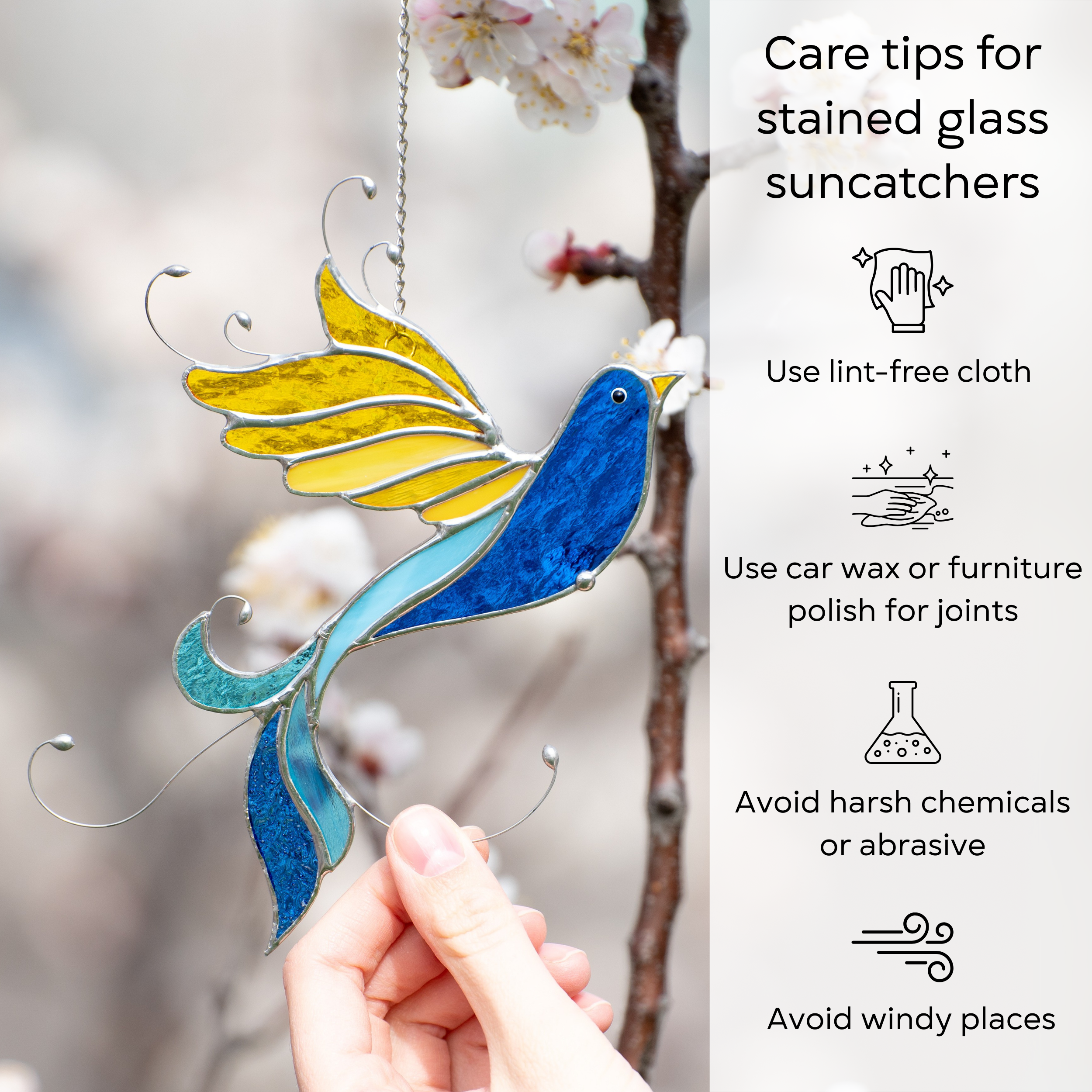 Care tips for stained glass suncatchers

Use lint-free cloth

Use car wax or furniture polish for joints

Avoid harsh chemicals or abrasive

Avoid windy places