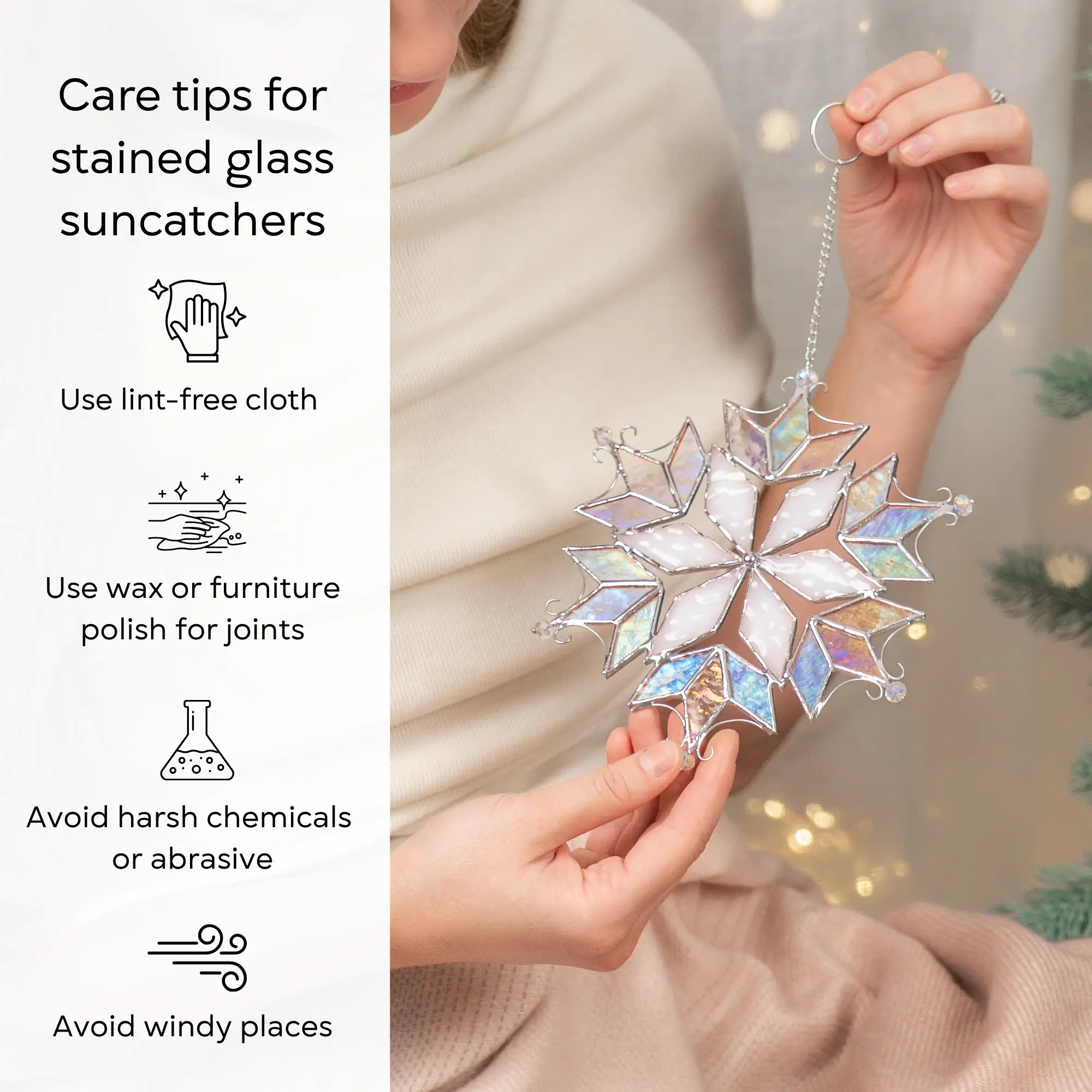 Care tips for stained glass suncatchers

Use lint-free cloth

Use wax or furniture polish for joints

Avoid harsh chemicals or abrasive

Avoid windy places