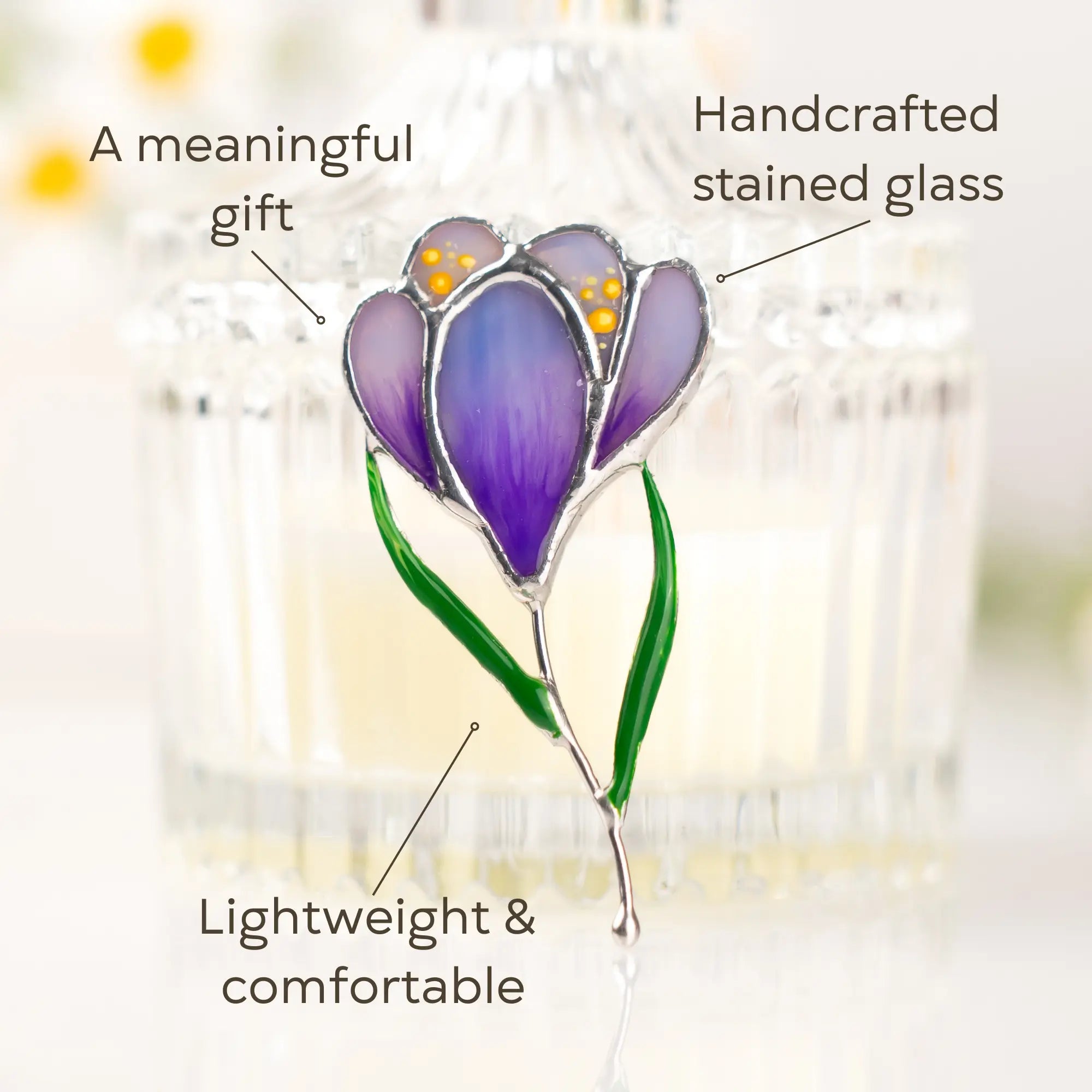 A meaningful gift

Handcrafted stained glass

Lightweight & comfortable