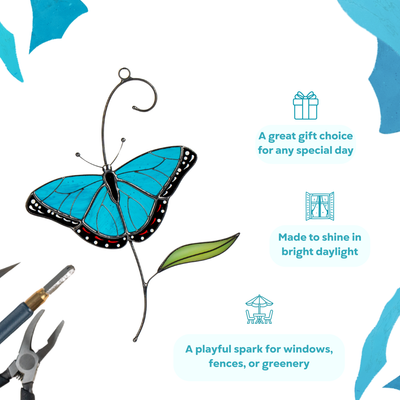 A great gift choice for any special day

Made to shine in bright daylight

A playful spark for windows, fences, or greenery